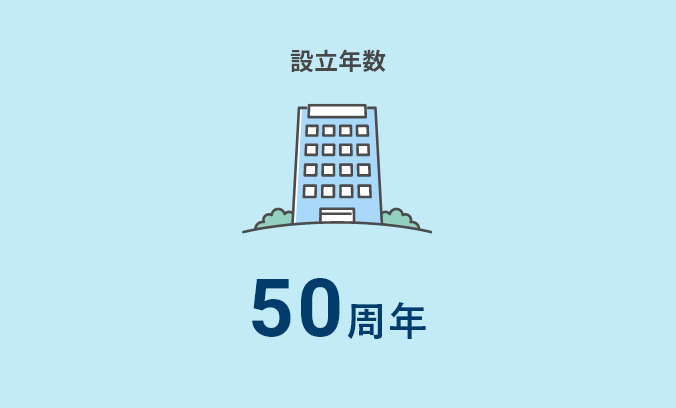 設立年数

50周年